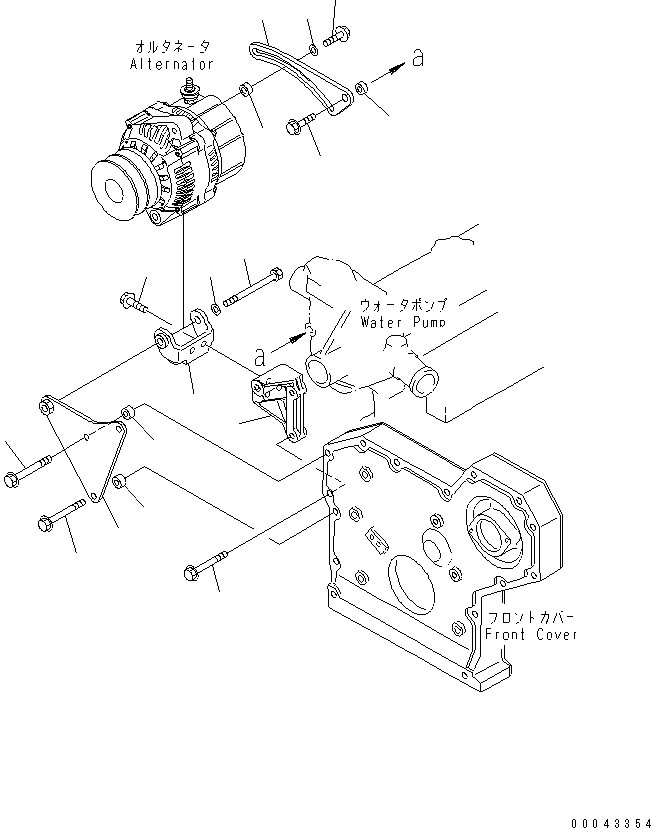 オルタネータ
Alternator

a

ウォータポンプ
Water Pump

a

フロントカバー
Front Cover

00043354