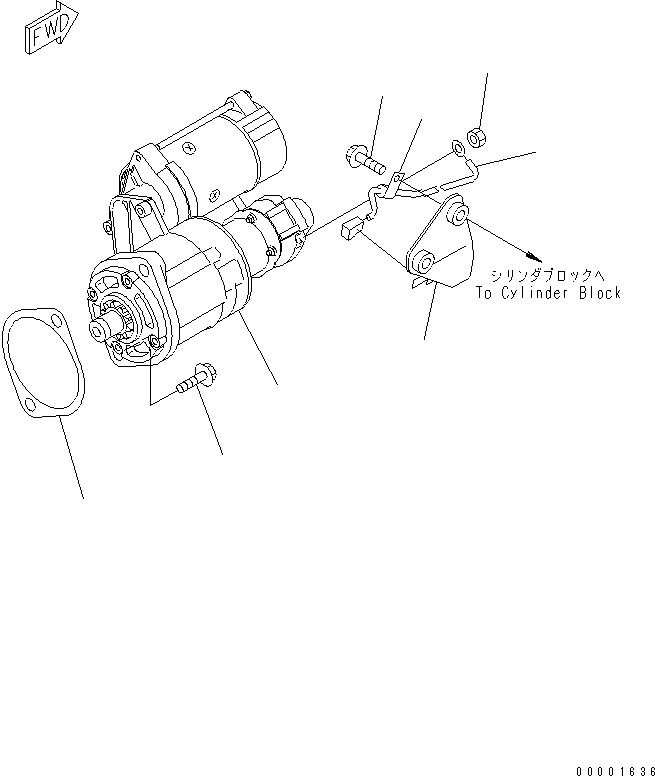 FWD

シリンダブロックへ
To Cylinder Block

00001636