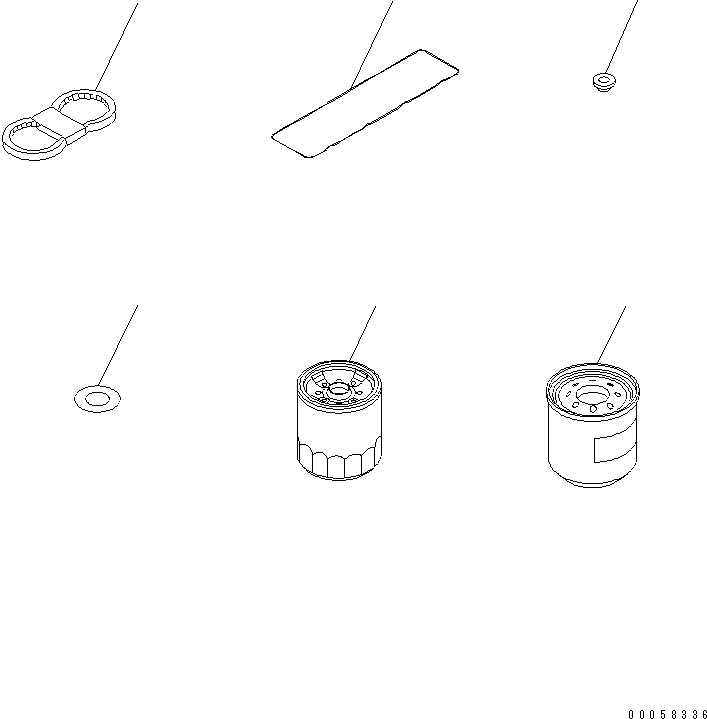 00058336