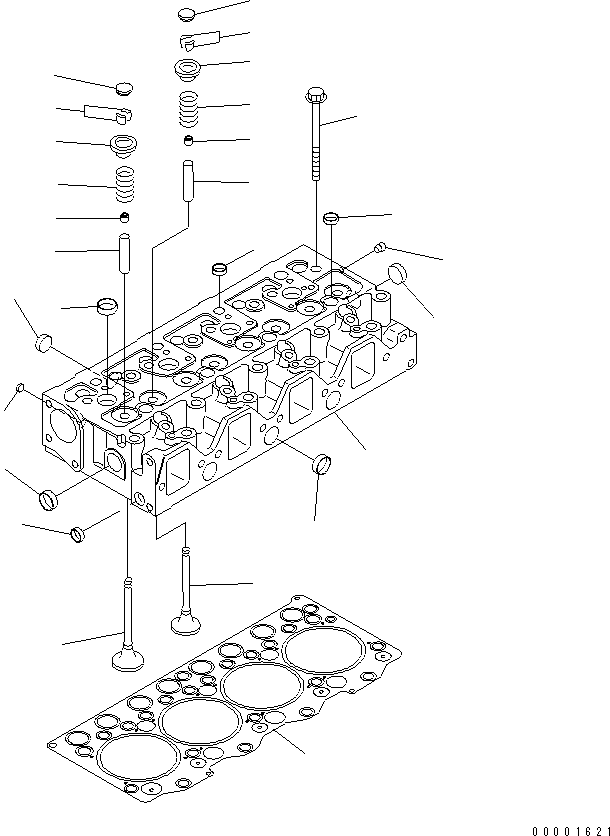 00001621