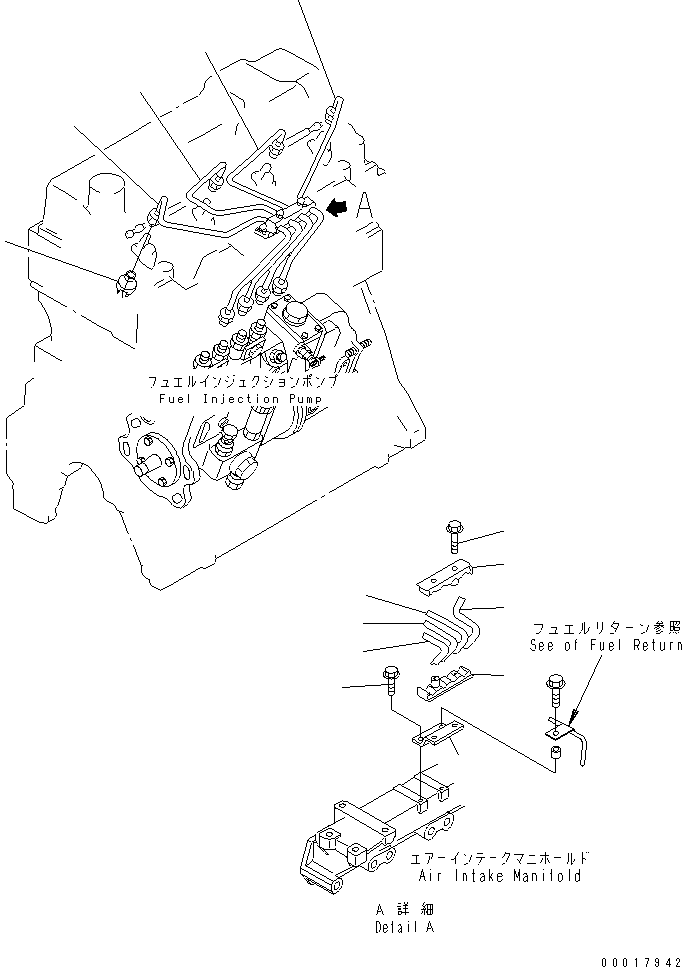 A

フュエルインジェクションポンプ
Fuel Injection Pump

フュエルリターン参照
See of Fuel Return

エアーインテークマニホールド
Air Intake Manifold

A 詳細
Detail A

00017942