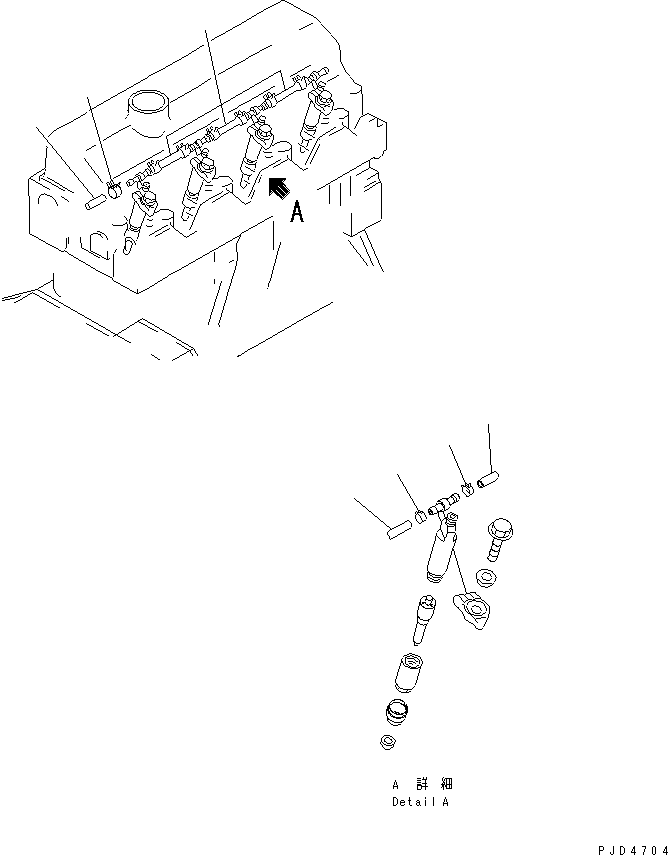 A

A 詳細
Detail A

PJD4704