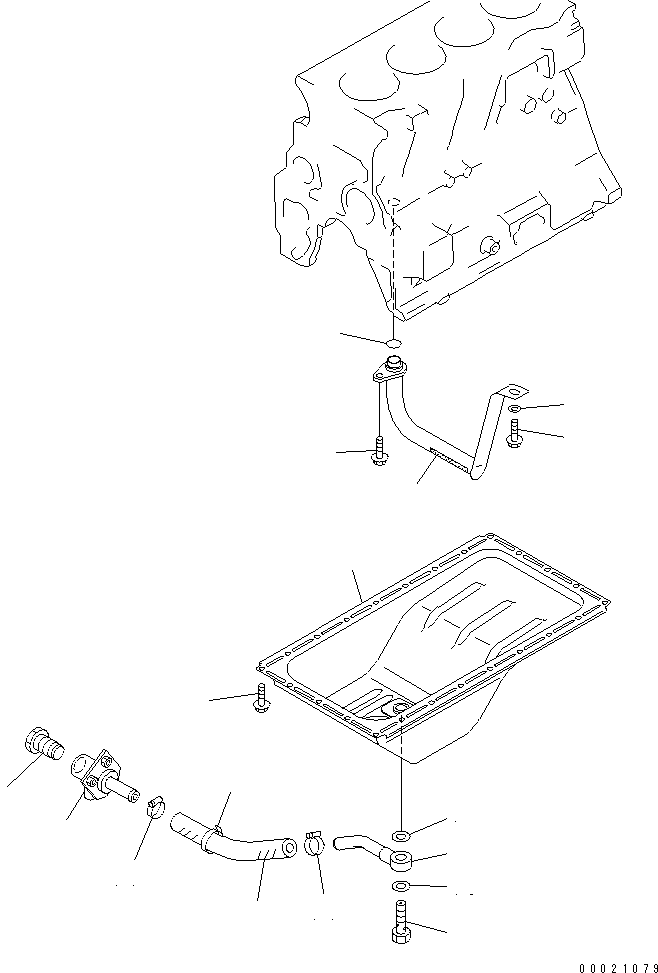 00021079