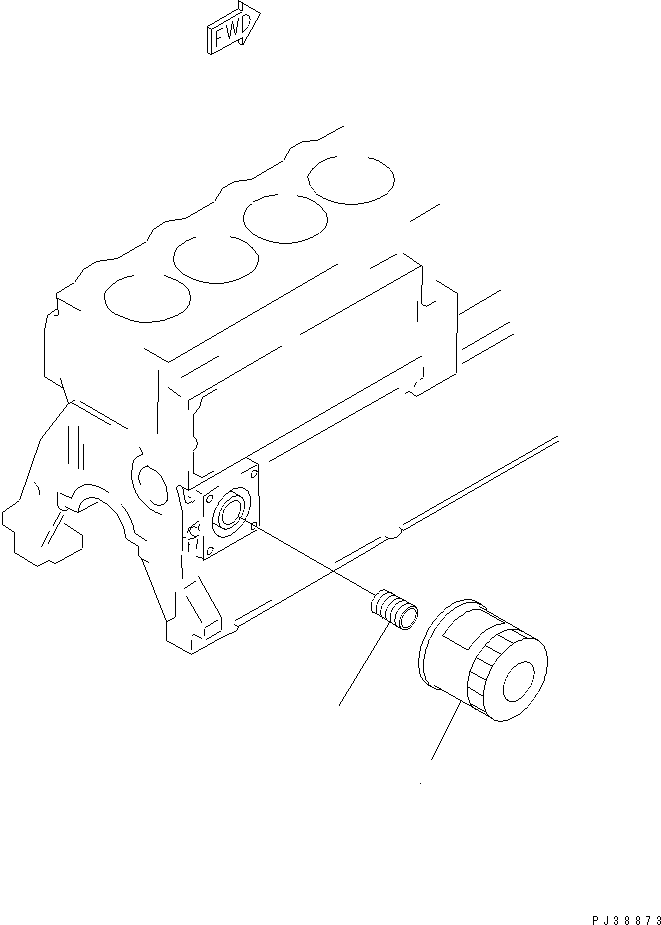 FWD

PJ38873