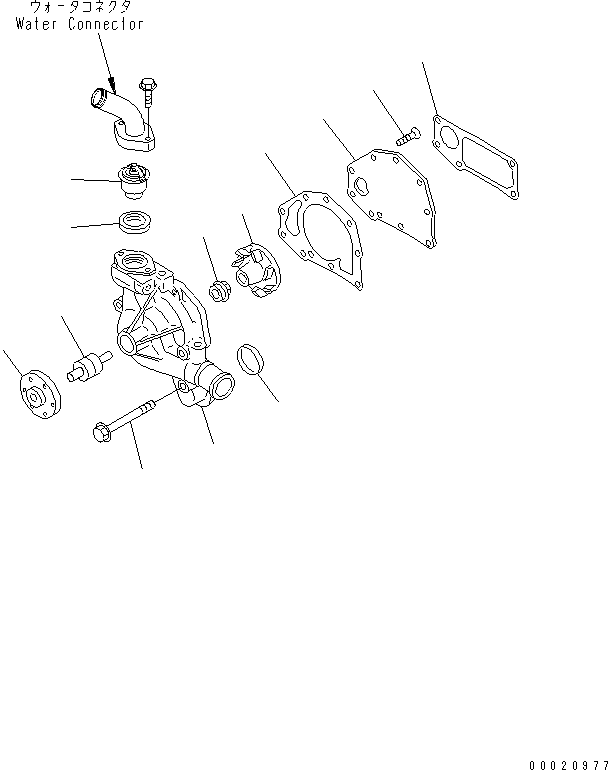 ウォータコネクタ
Water Connector

00020977