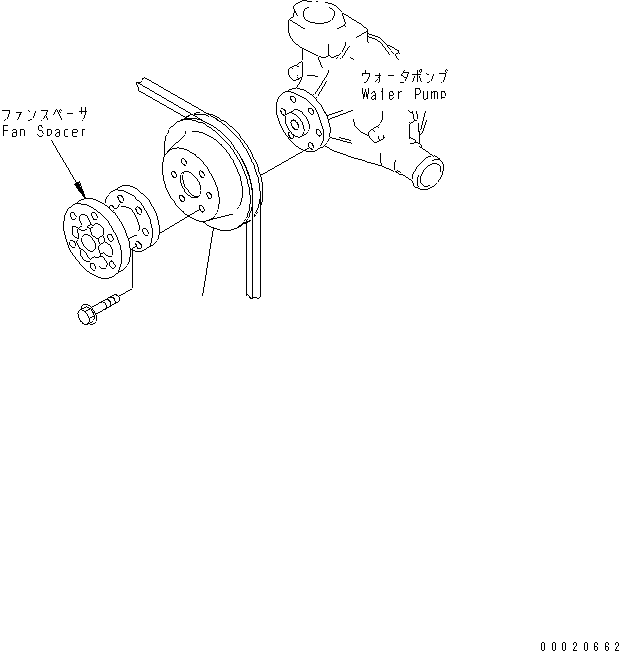 ウォータポンプ
Water Pump

ファンスペーサ
Fan Spacer

00020662