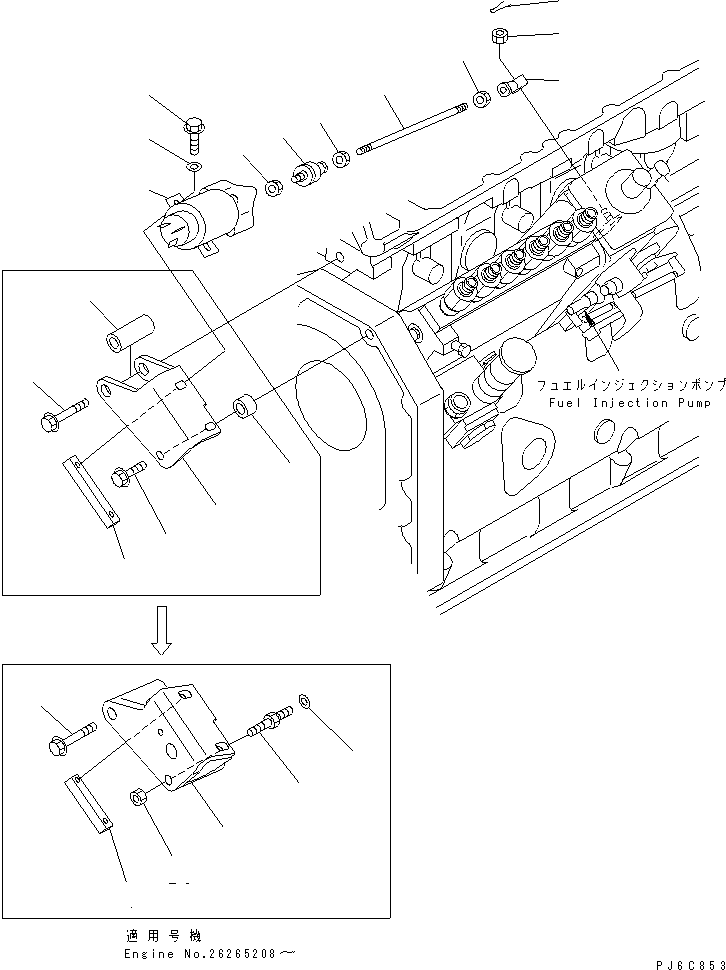 フュエルインジェクションポンプ
Fuel Injection Pump

適用号機
Engine No.26265208～

PJ6C853