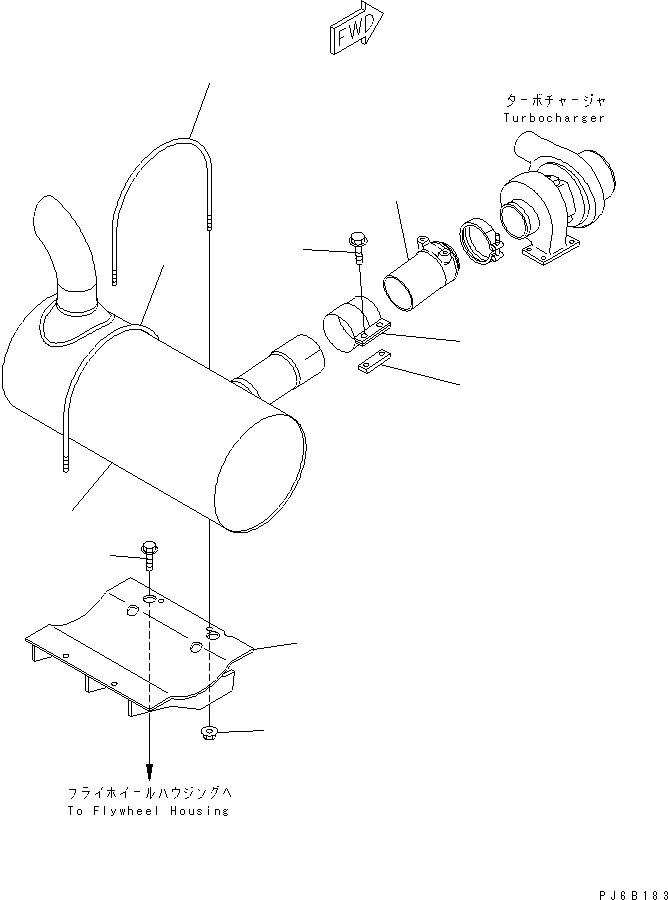 FWD

ターボチャージャ
Turbocharger

フライホイールハウジングへ
To Flywheel Housing

PJ6B183