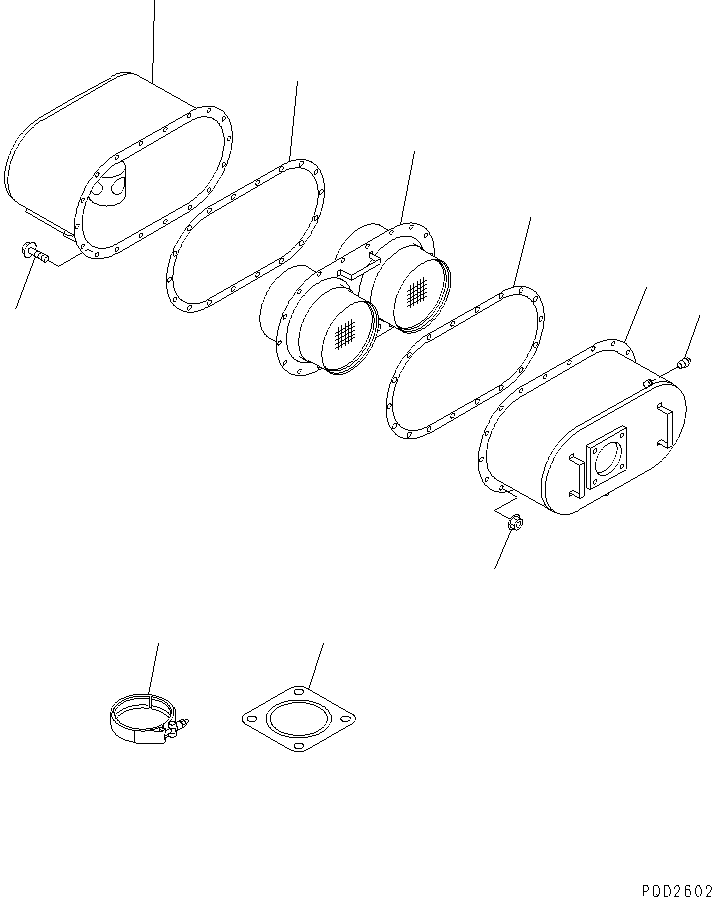 P0D2602