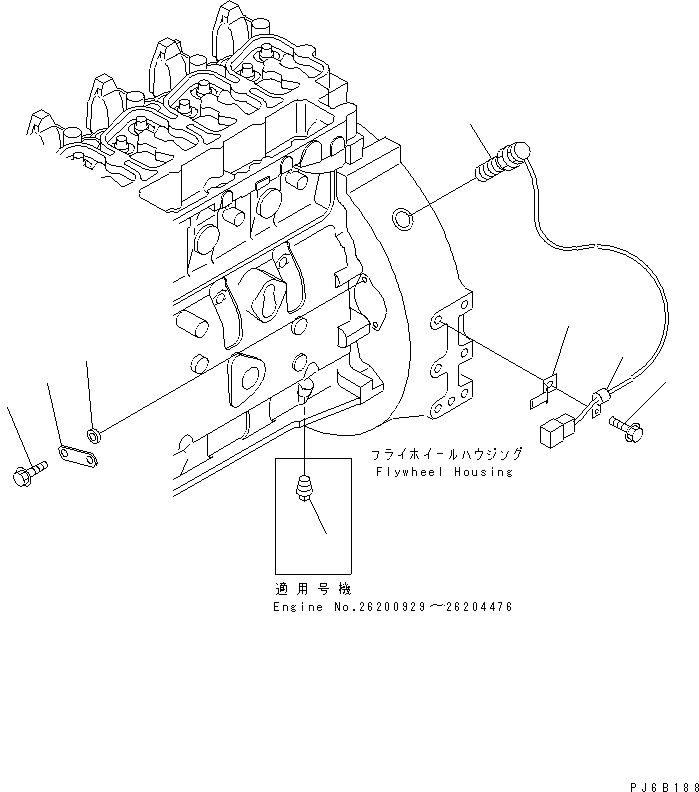 フライホイールハウジング
Flywheel Housing

適用号機
Engine No.26200929～26204476

PJ6B188