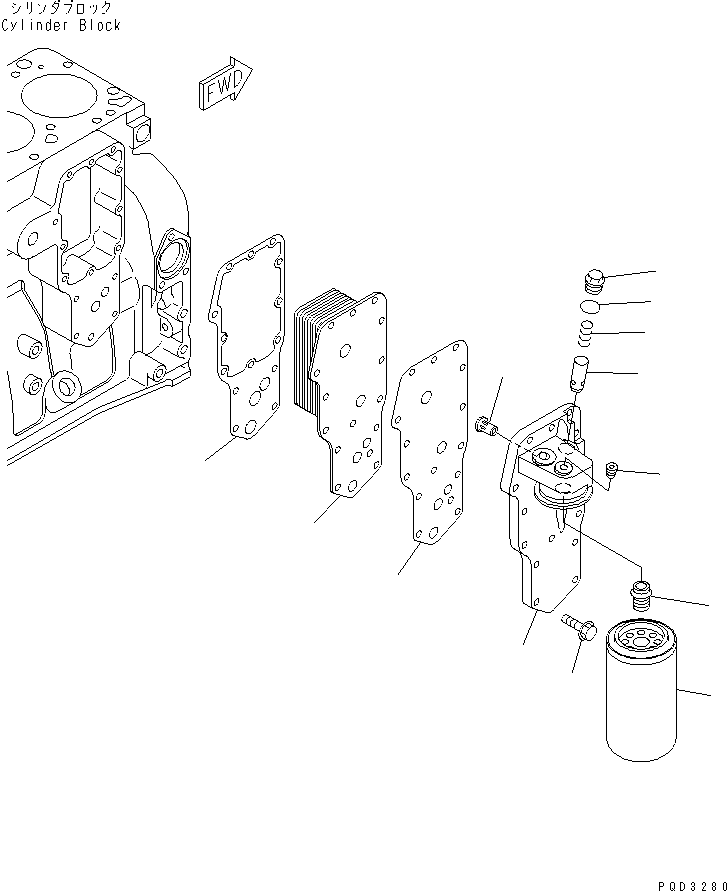 シリンダブロック
Cylinder Block

FWD

PQD3280