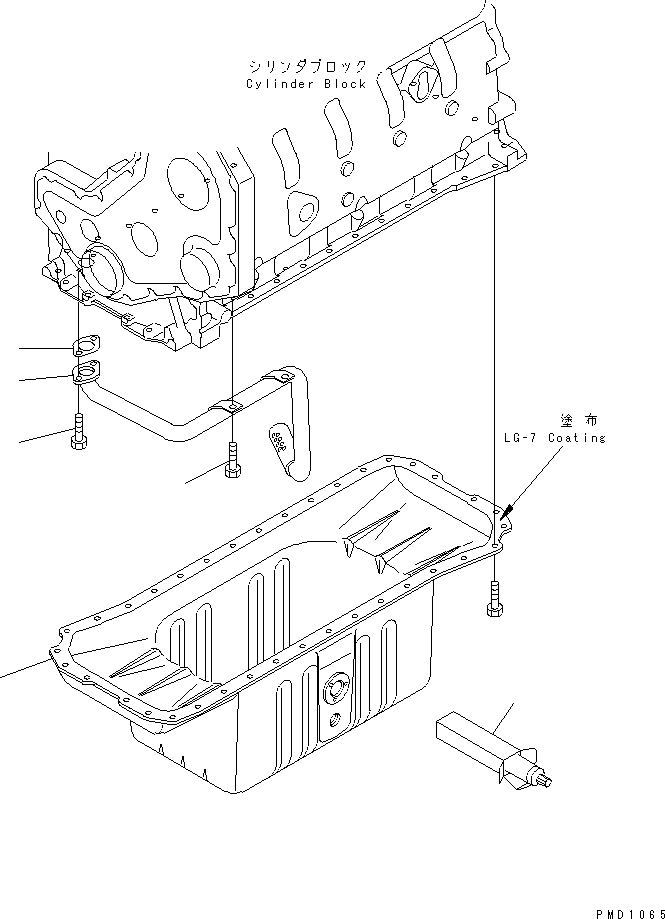 シリンダブロック
Cylinder Block

塗布
LG-7 Coating

PMD1065