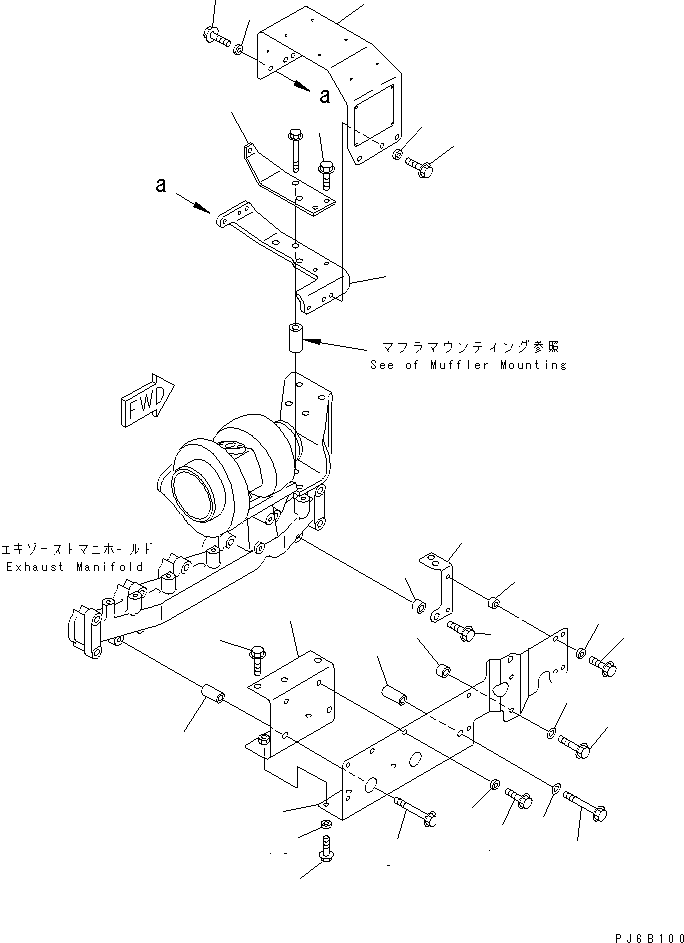 a

a

マフラマウンティング参照
See of Muffler Mounting

FWD

エキゾーストマニホールド
Exhaust Manifold

PJ6B100