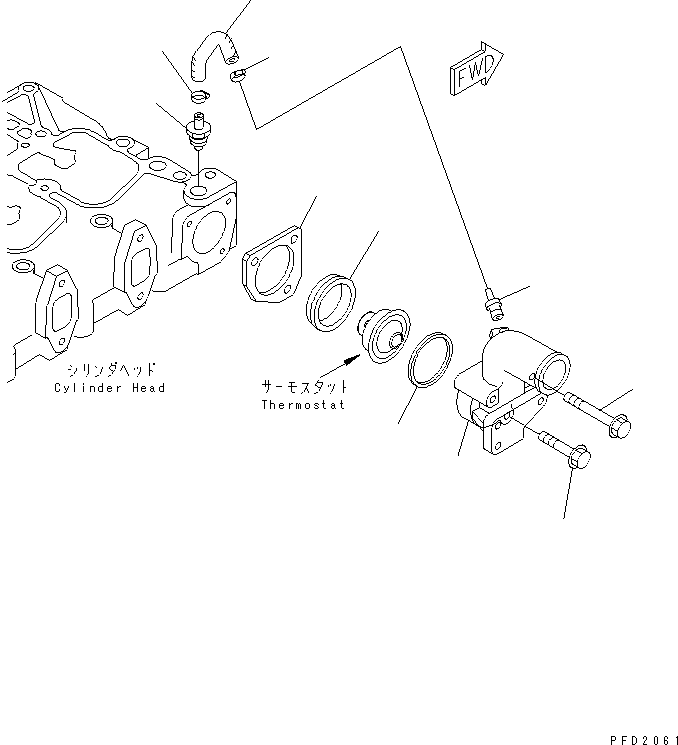 FWD

シリンダヘッド
Cylinder Head

サーモスタット
Thermostat

PFD2061