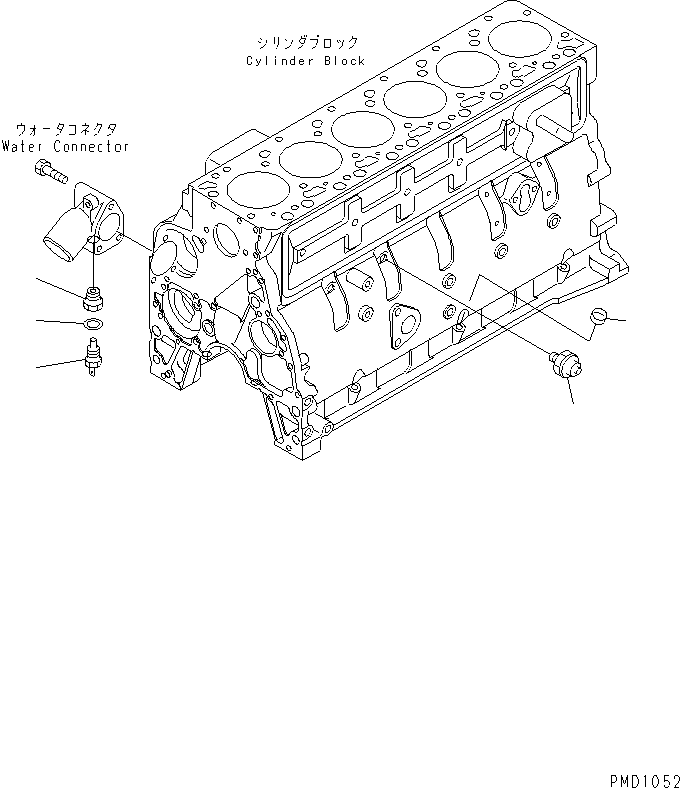 シリンダブロック
Cylinder Block

ウォータコネクタ
Water Connector

PMD1052