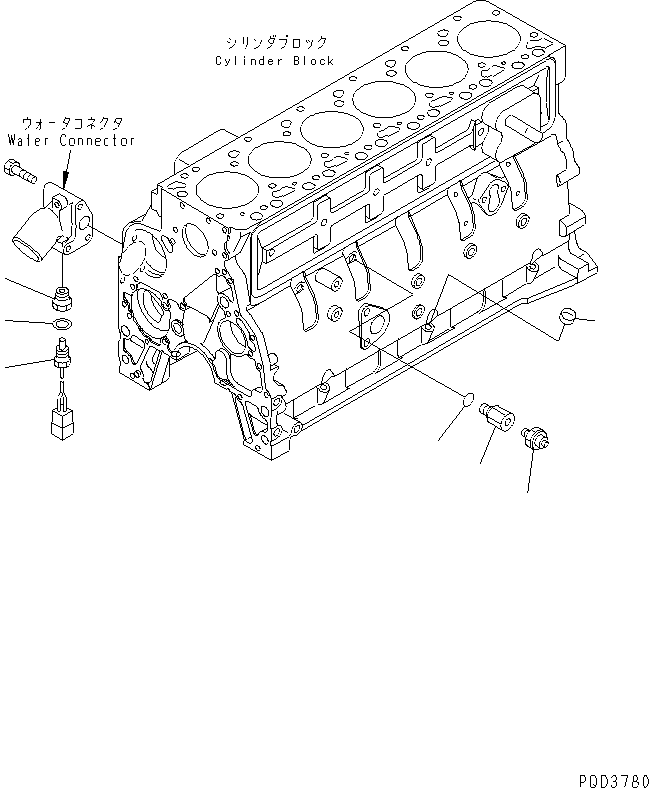 シリンダブロック
Cylinder Block

ウォータコネクタ
Water Connector

PQD3780