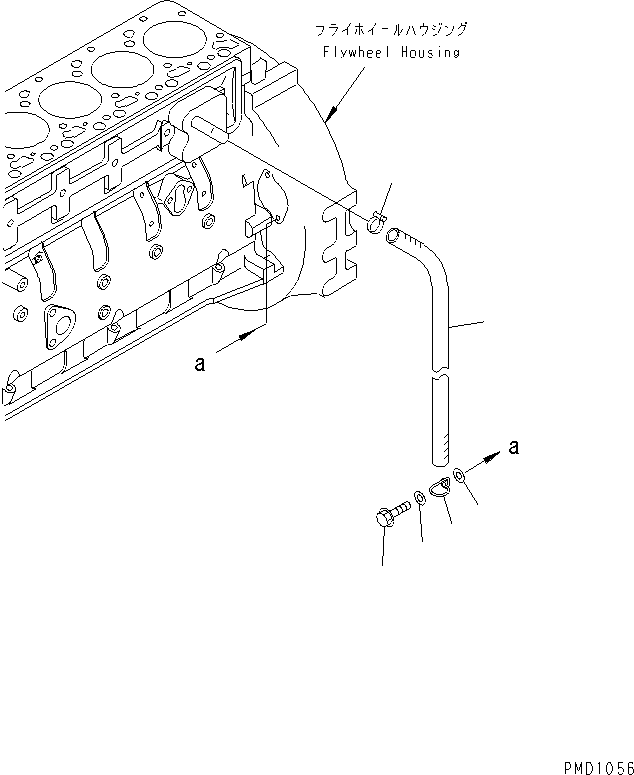 フライホイールハウジング
Flywheel Housing

a

a

PMD1056