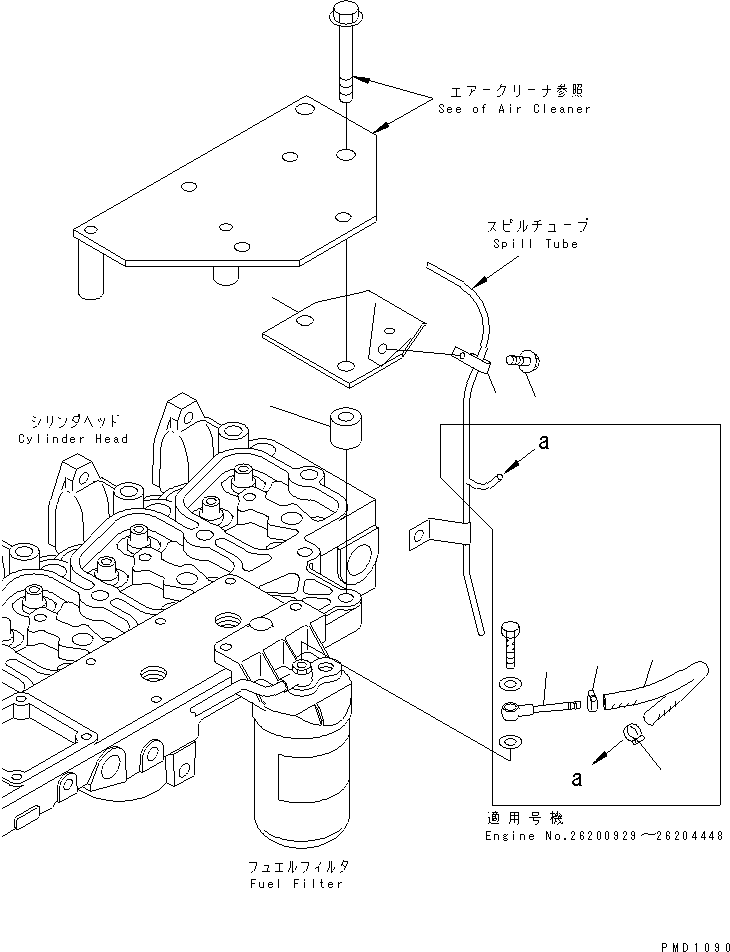 エアークリーナ参照
See of Air Cleaner

スピルチューブ
Spill Tube

シリンダヘッド
Cylinder Head

a

a

適用号機
Engine No.26200929～26204448

フュエルフィルタ
Fuel Filter

PMD1090