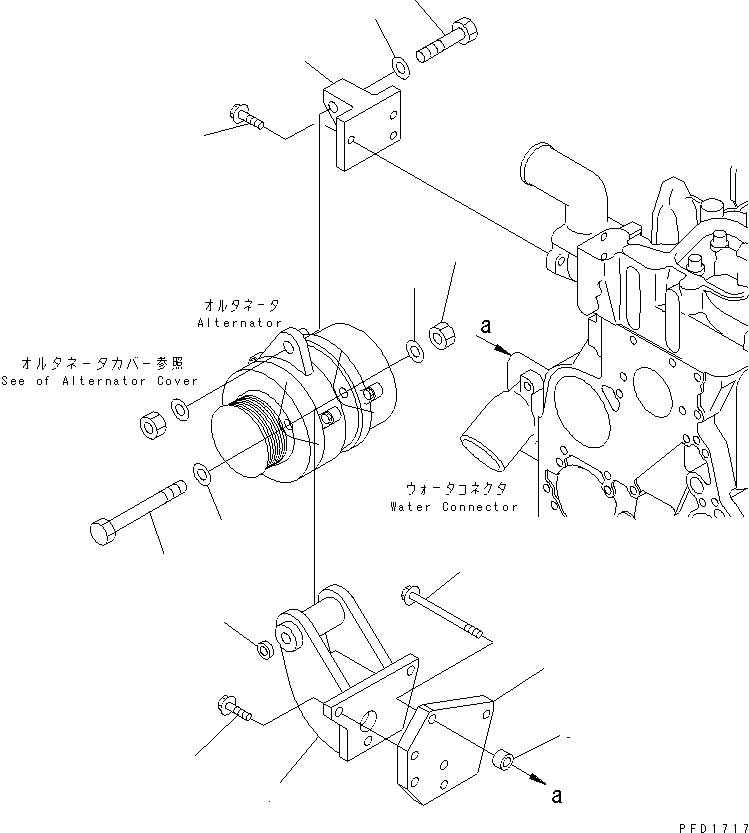 オルタネータ
Alternator

オルタネータカバー参照
See of Alternator Cover

a

ウォータコネクタ
Water Connector

a

PFD1717