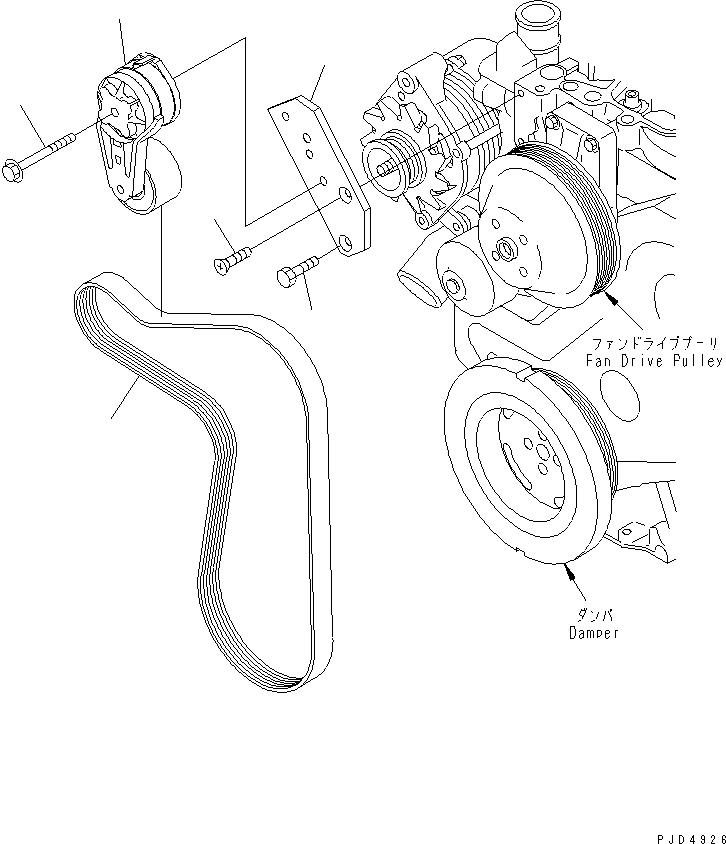 ファンドライブプーリ
Fan Drive Pulley

ダンパ
Damper

PJD4926