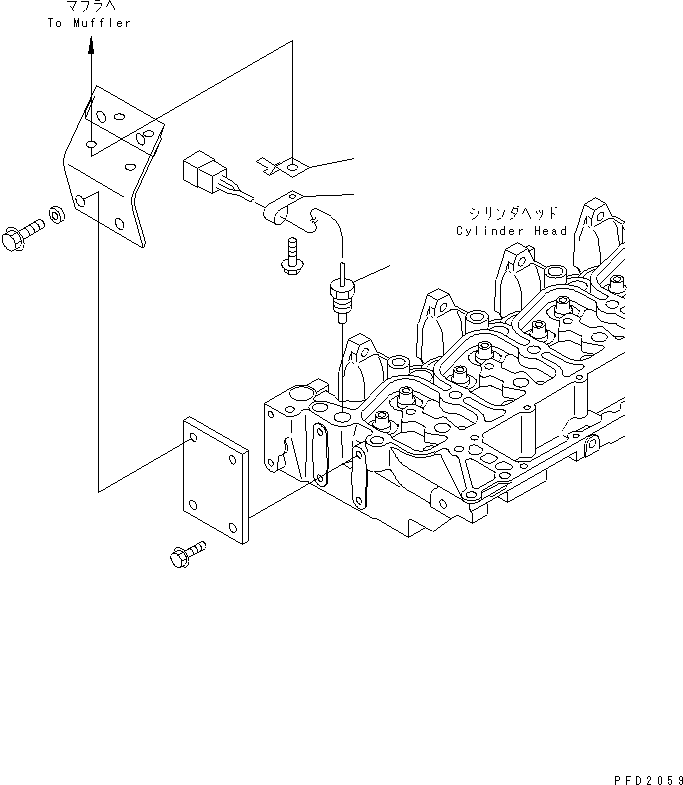 マフラへ
To Muffler

シリンダヘッド
Cylinder Head

PFD2059