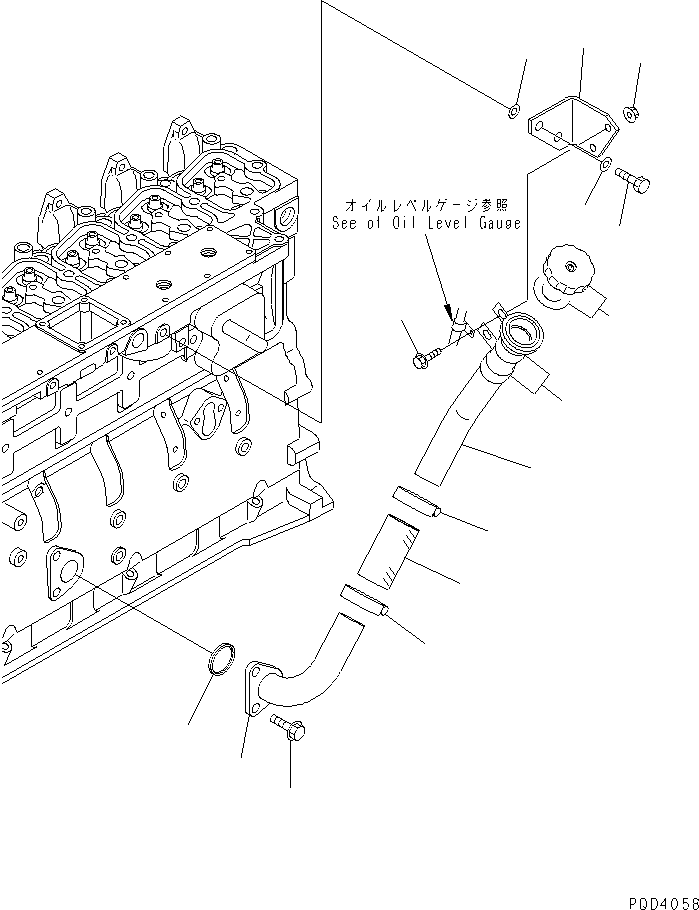 オイルレベルゲージ参照
See of Oil Level Gauge

PQD4056