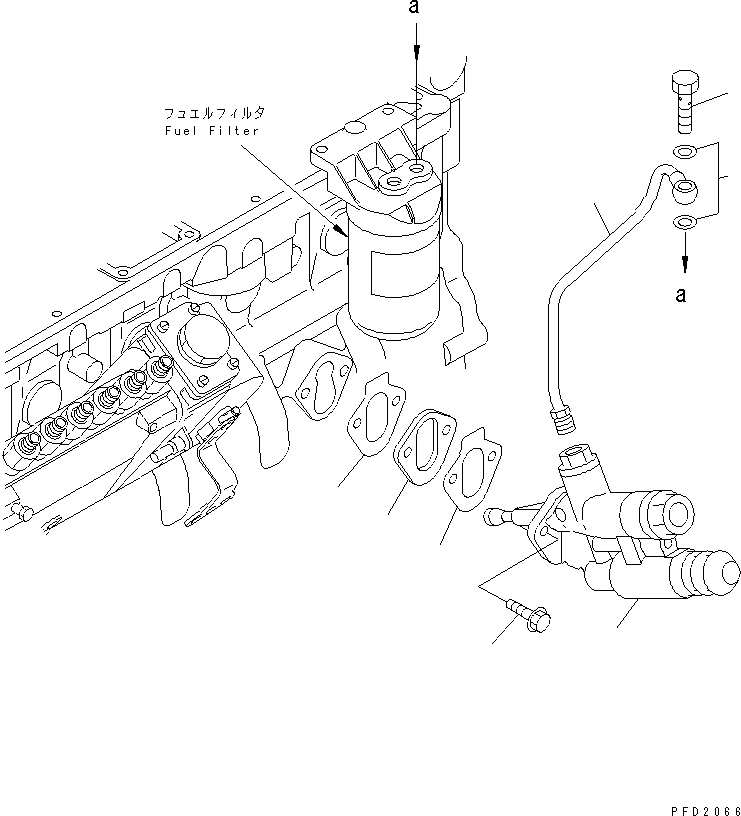 a

フュエルフィルタ
Fuel Filter

a

PFD2066