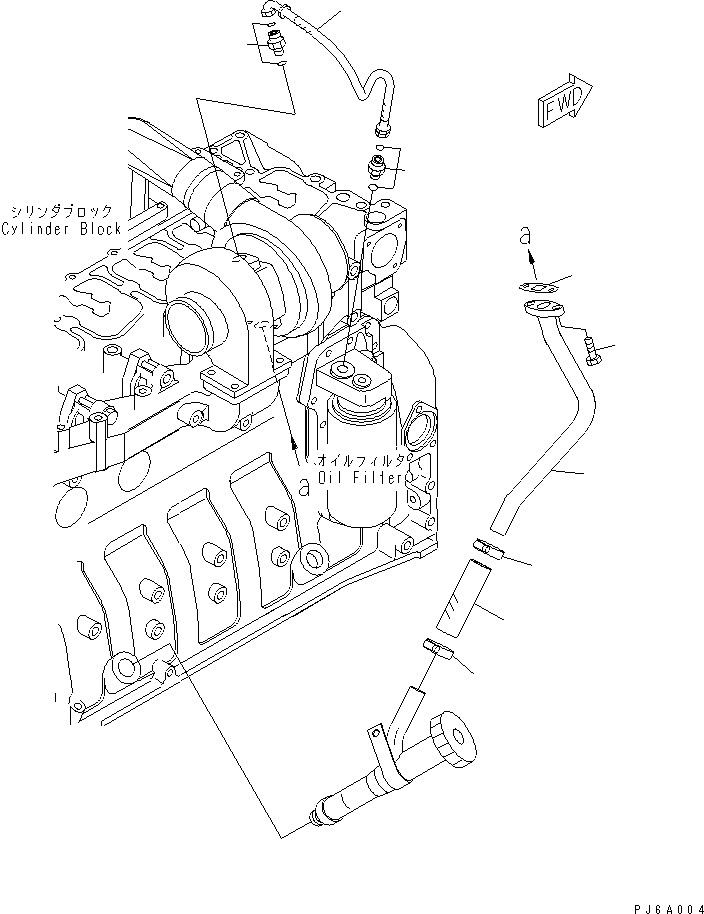 FWD

シリンダブロック
Cylinder Block

a

オイルフィルタ
Oil Filter
a

PJ6A004