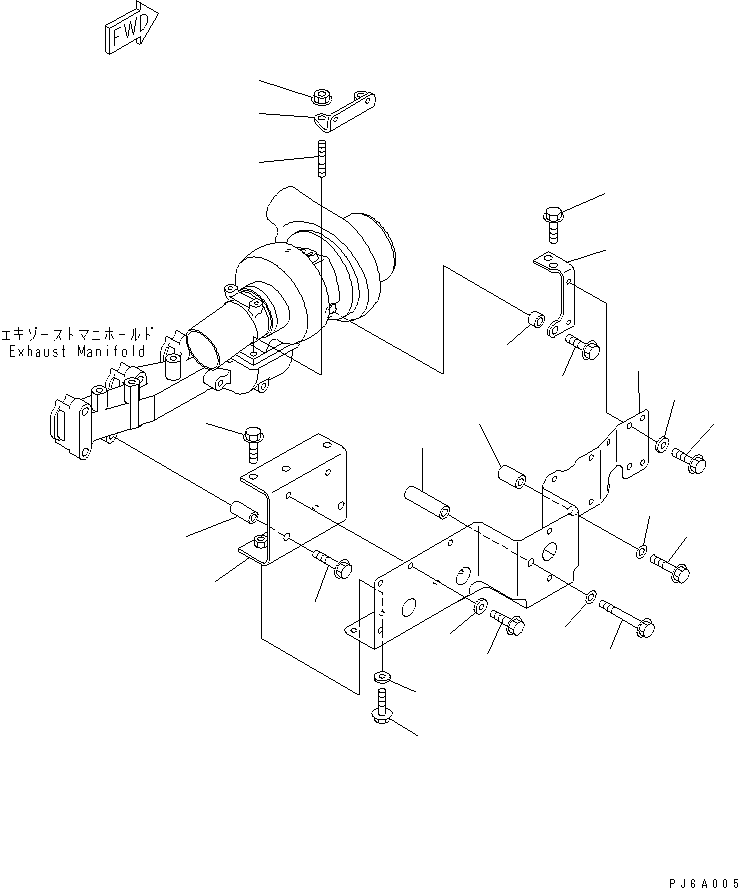 FWD

エキゾーストマニホールド
Exhaust Manifold

PJ6A005