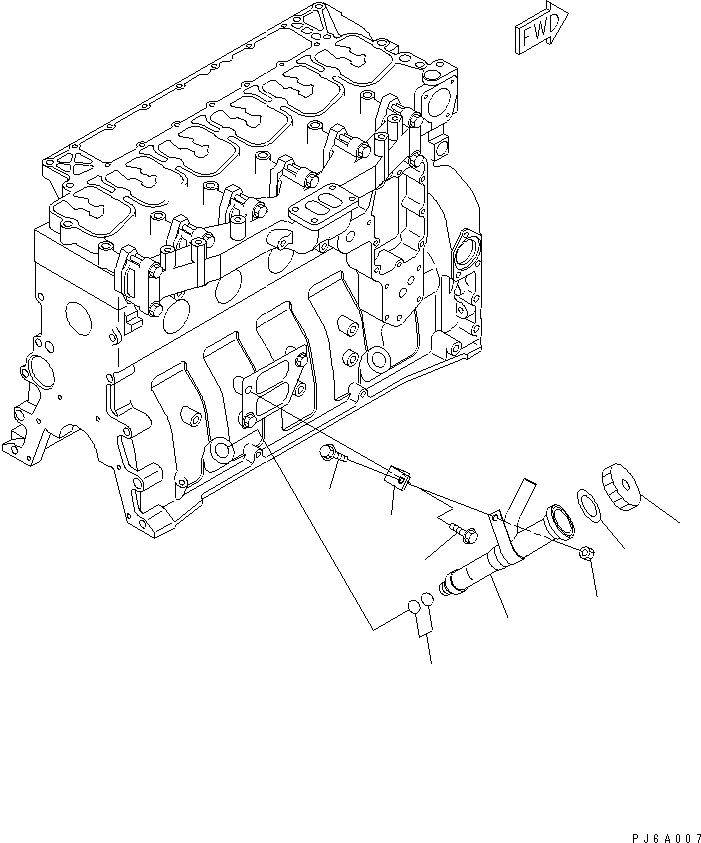 FWD

PJ6A007