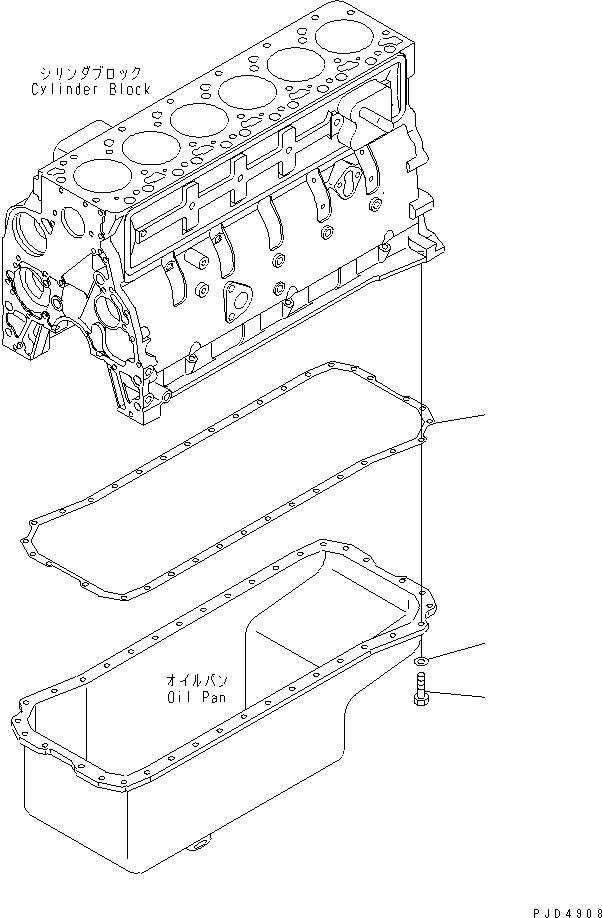 シリンダブロック
Cylinder Block

オイルパン
Oil Pan

PJD4908