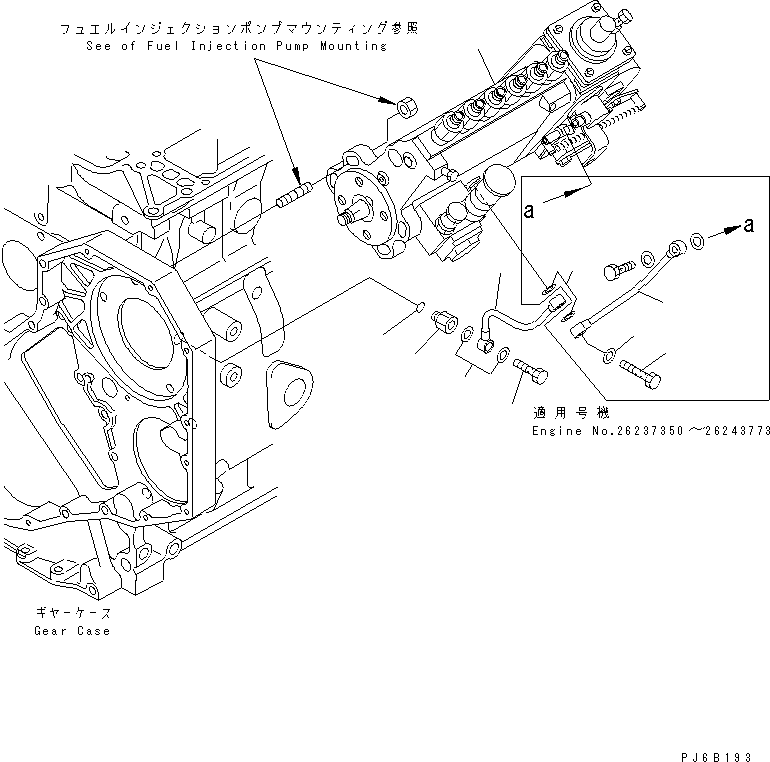 フュエルインジェクションポンプマウンティング参照
See of Fuel Injection Pump Mounting

a

a

適用号機
Engine No.26237350～26243773

ギヤーケース
Gear Case

PJ6B193