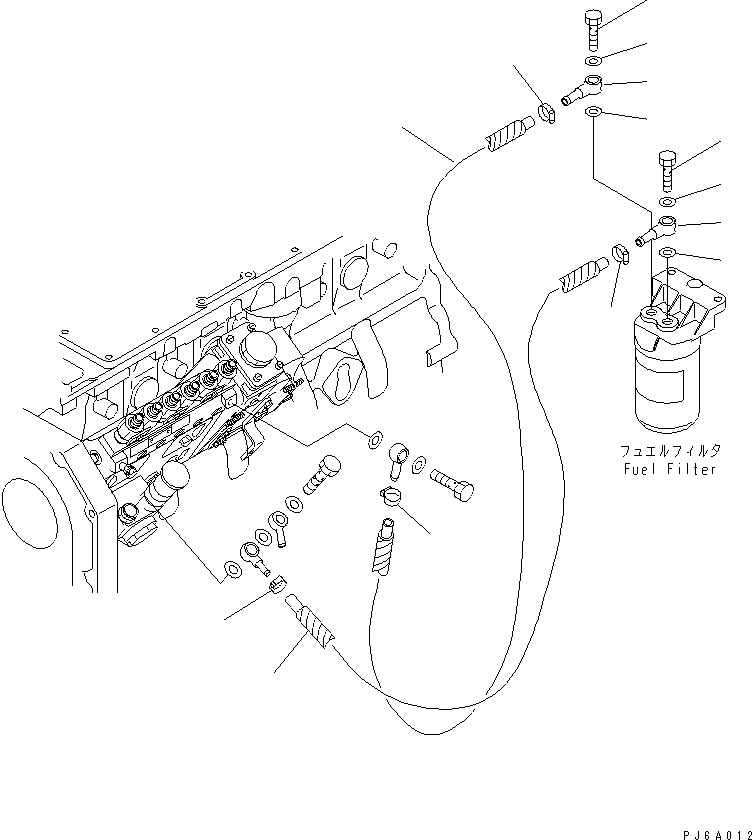 フュエルフィルタ
Fuel Filter

PJ6A012