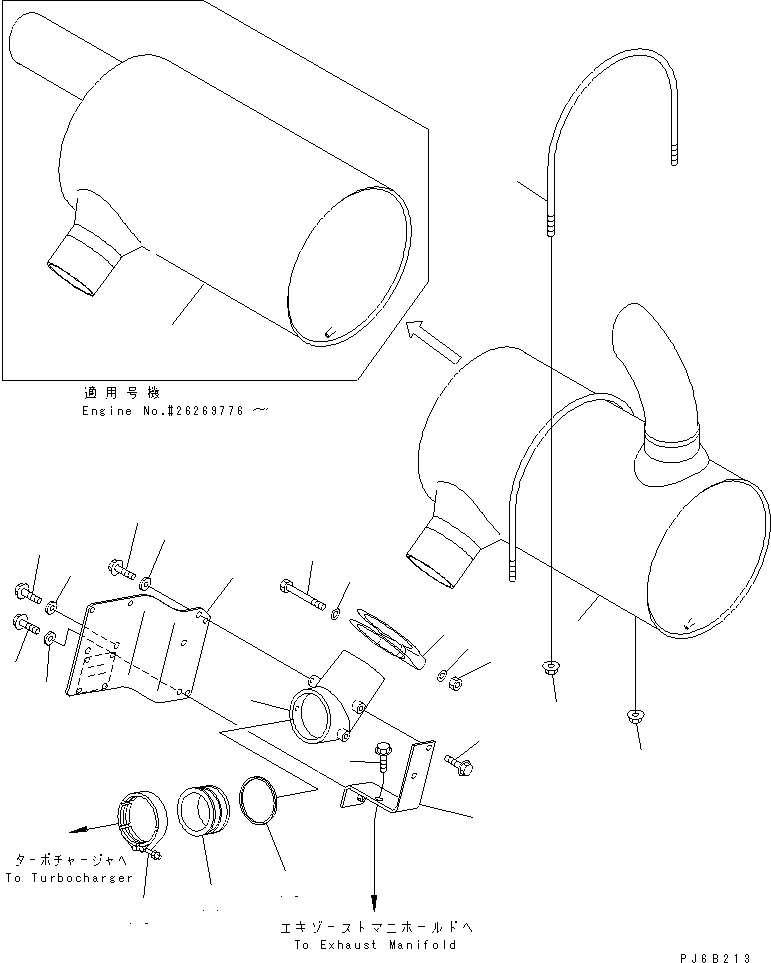 適用号機
Engine No.#26269776 ～

ターボチャージャへ
To Turbocharger

エキゾーストマニホールドへ
To Exhaust Manifold

PJ6B213