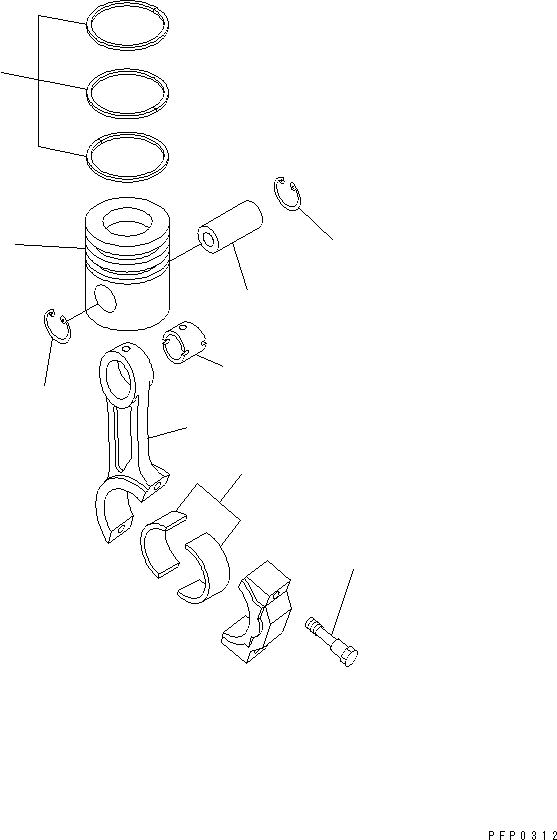 PFP0312