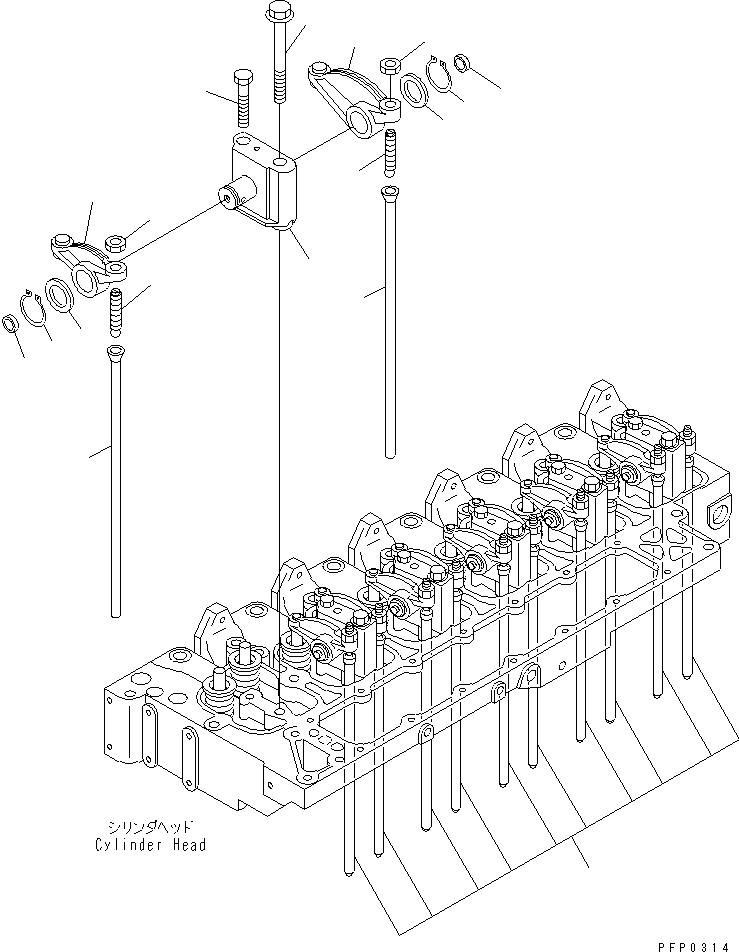 シリンダヘッド
Cylinder Head

PFP0314