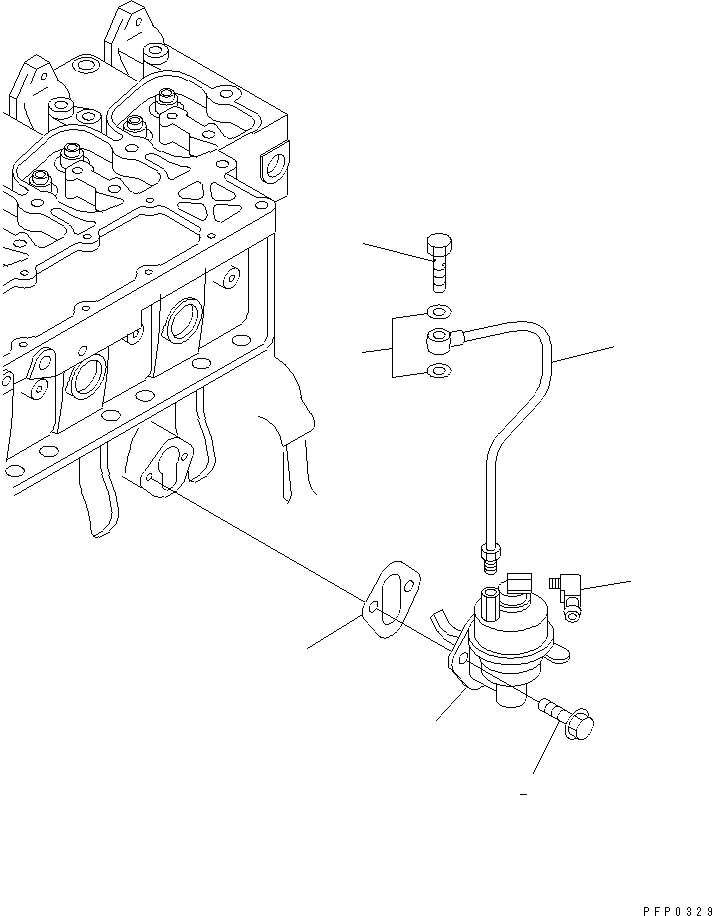 PFP0329