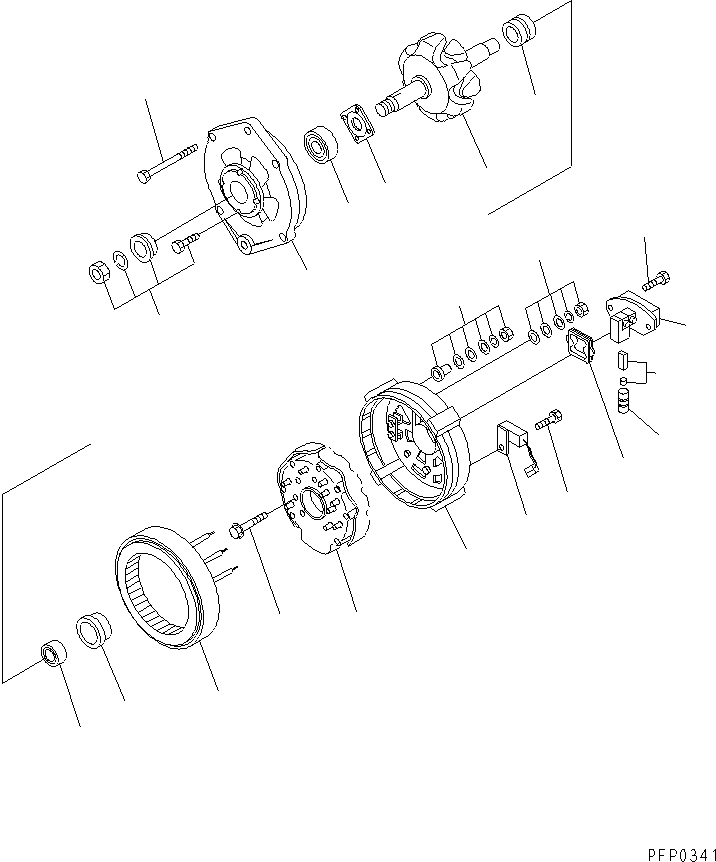 PFP0341