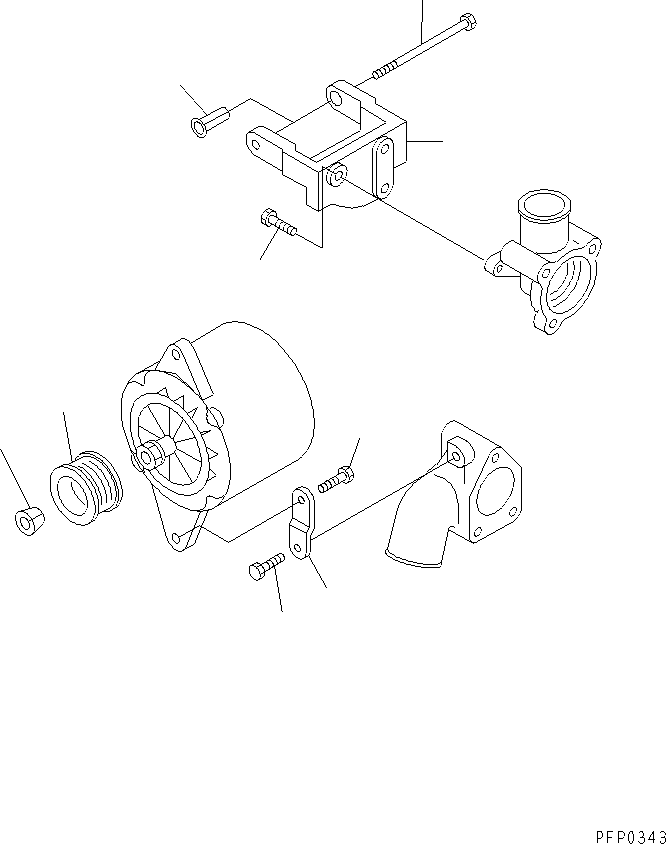 PFP0343