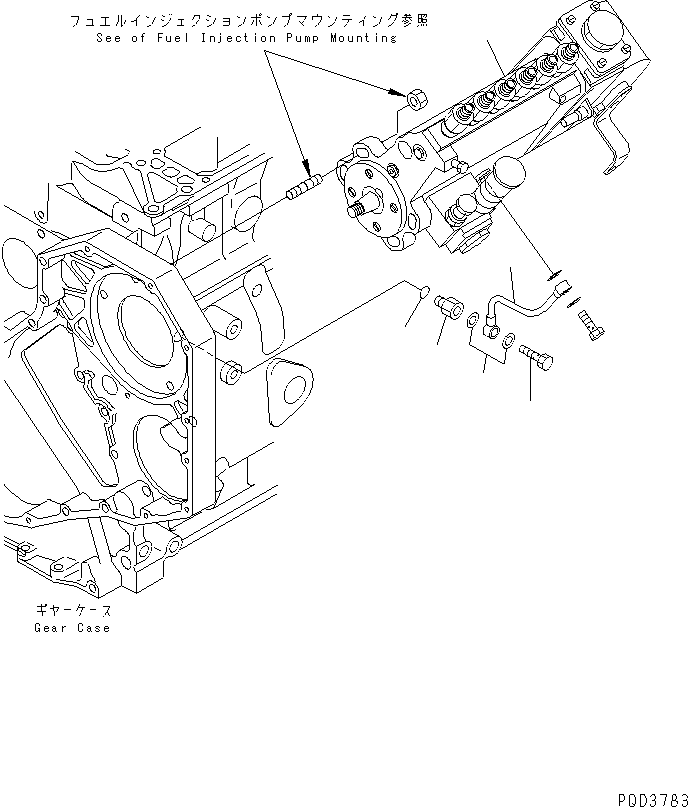 フュエルインジェクションポンプマウンティング参照
See of Fuel Injection Pump Mounting

ギヤーケース
Gear Case

PQD3783