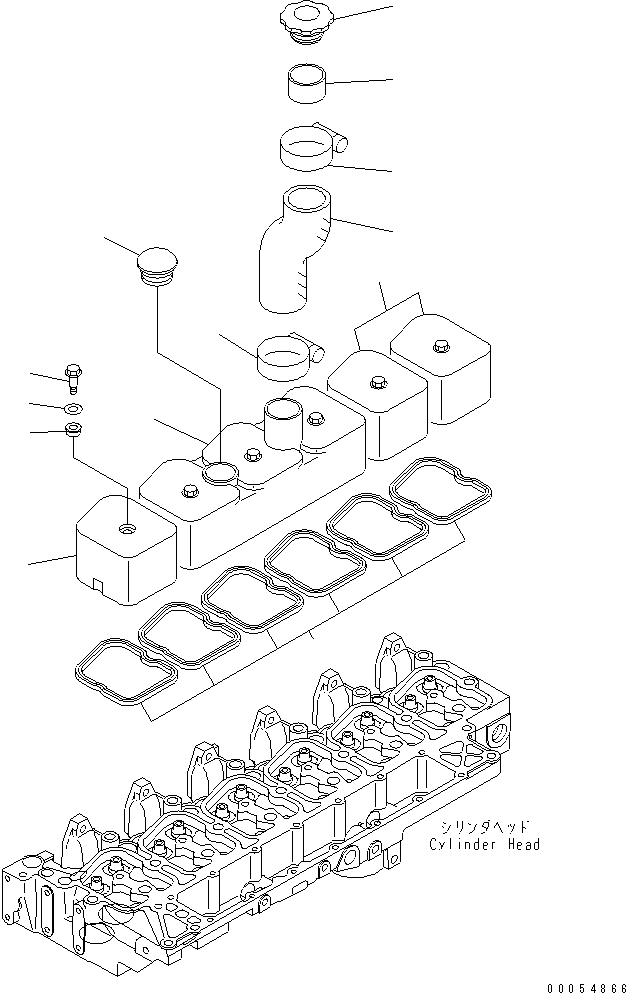 シリンダヘッド
Cylinder Head

00054866