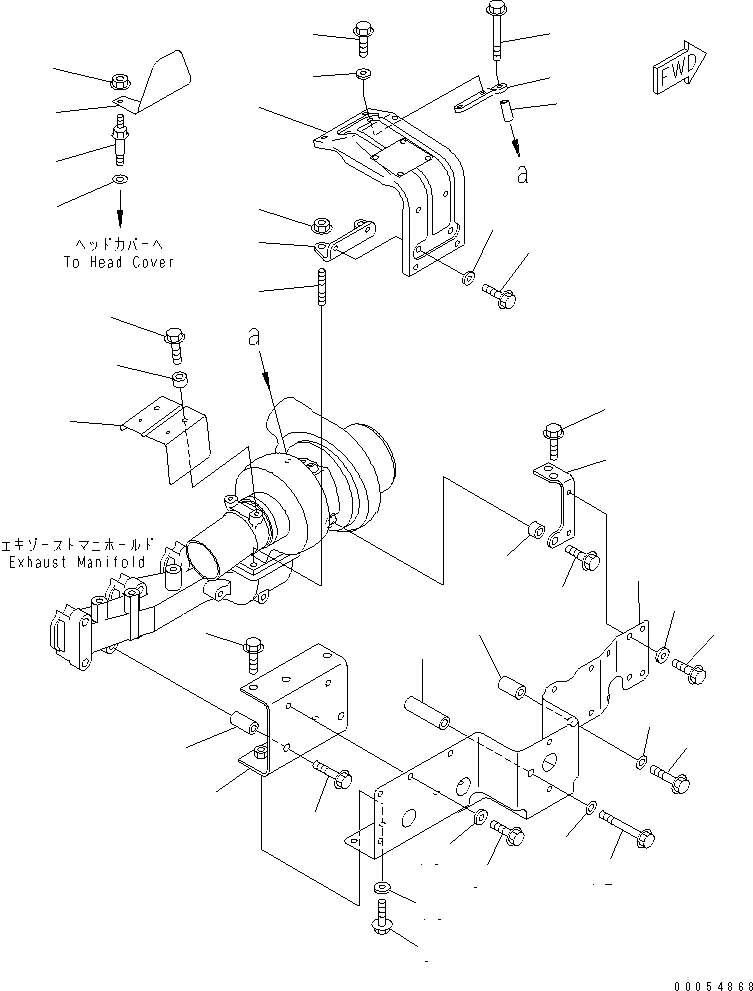 FWD

a

ヘッドカバーへ
To Head Cover

a

エキゾーストマニホールド
Exhaust Manifold

00054868