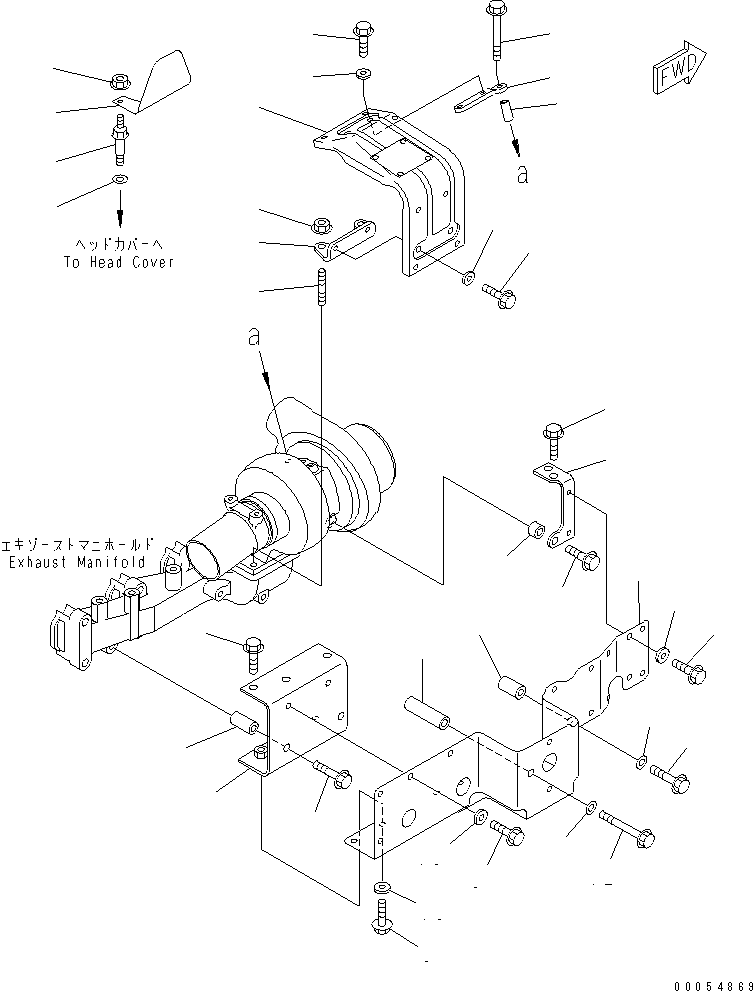 FWD

a

ヘッドカバーへ
To Head Cover

a

エキゾーストマニホールド
Exhaust Manifold

00054869