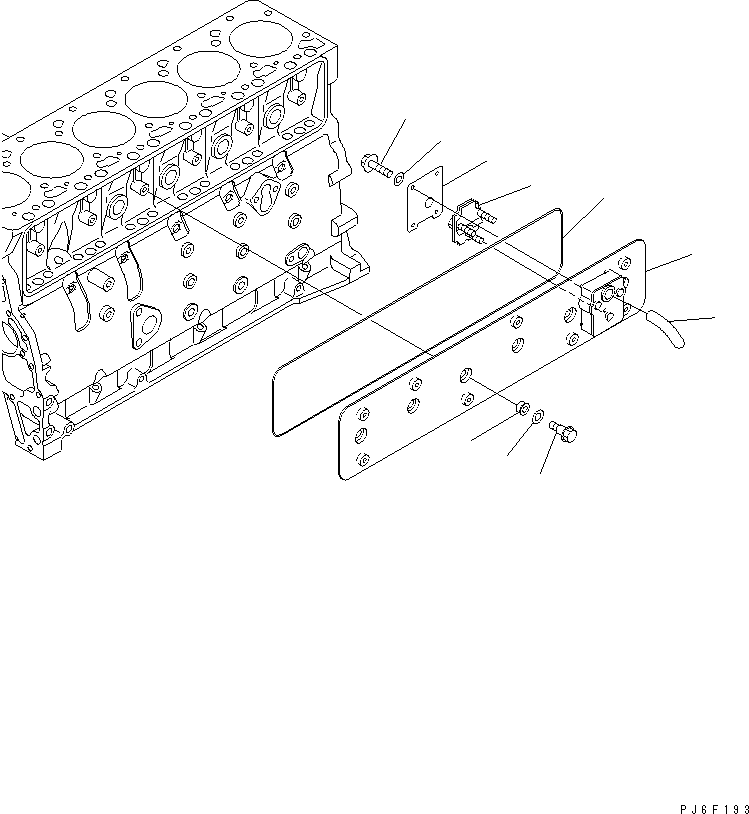 PJ6F193