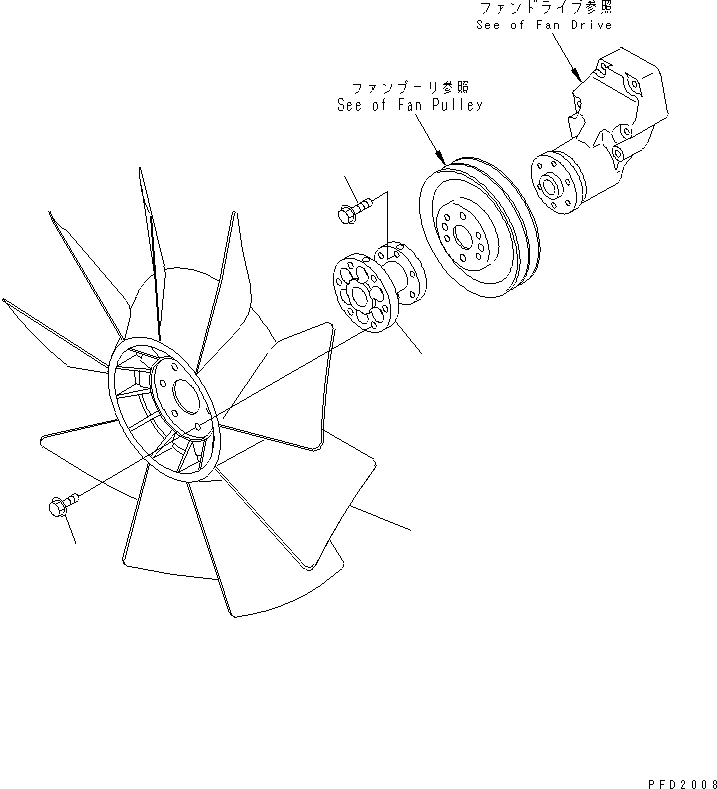 ファンドライブ参照
See of Fan Drive

ファンプーリ参照
See of Fan Pulley

PFD2008