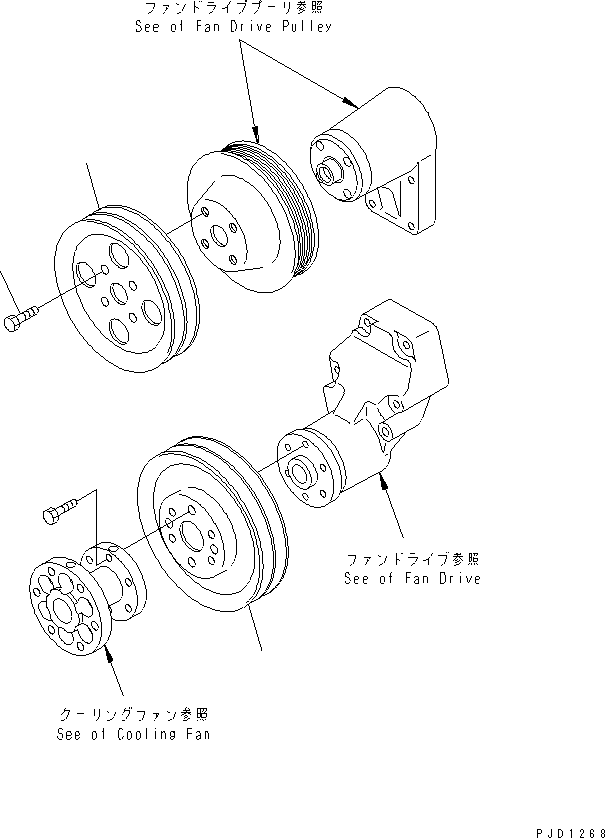 ファンドライブプーリ参照
See of Fan Drive Pulley

ファンドライブ参照
See of Fan Drive

クーリングファン参照
See of Cooling Fan

PJD1268