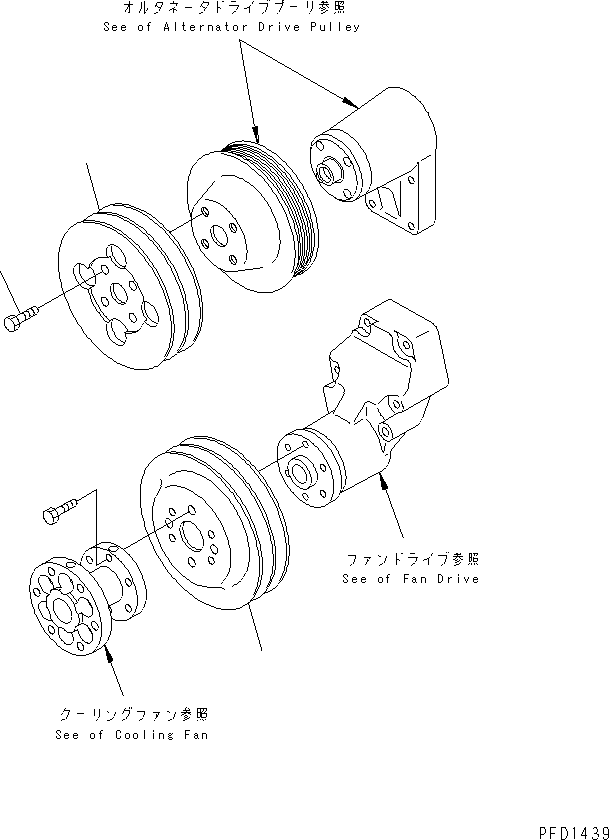 オルタネータドライブプーリ参照
See of Alternator Drive Pulley

ファンドライブ参照
See of Fan Drive

クーリングファン参照
See of Cooling Fan

PFD1439