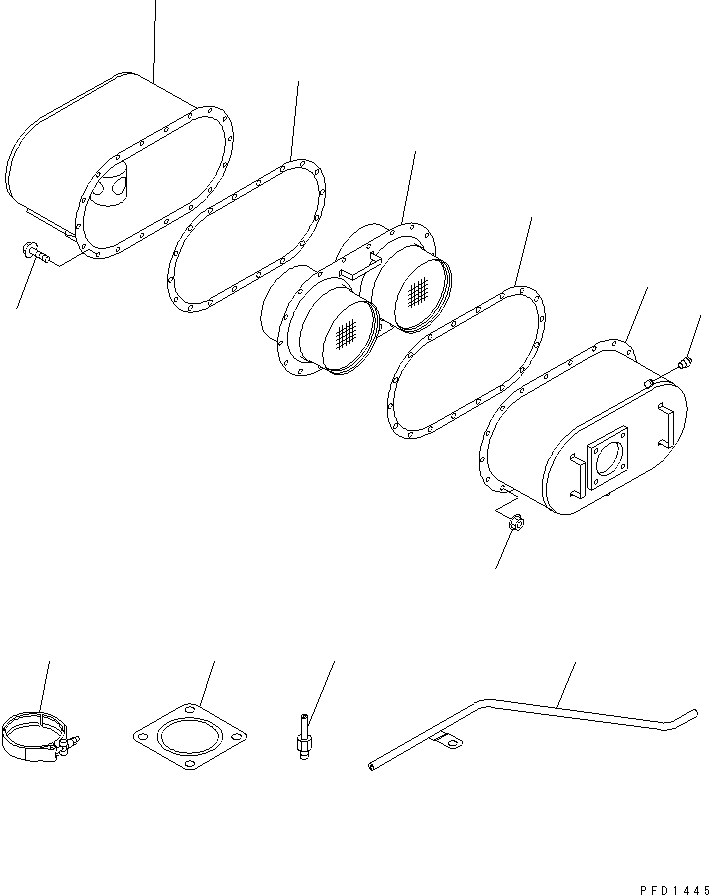 PFD1445