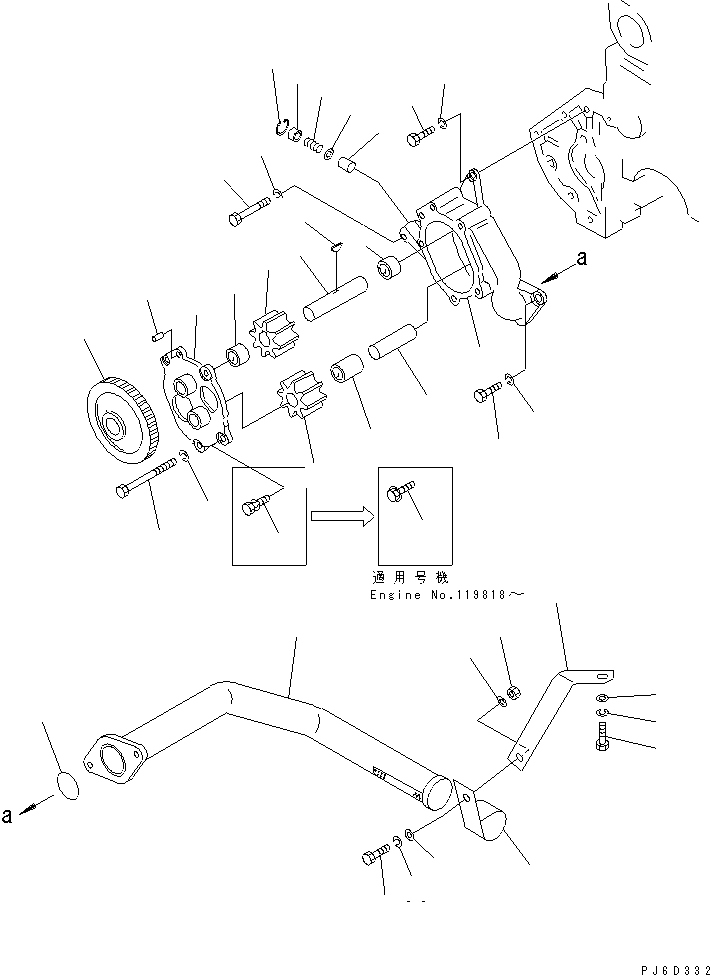 a

適用号機
Engine No.119818～

a

PJ6D332