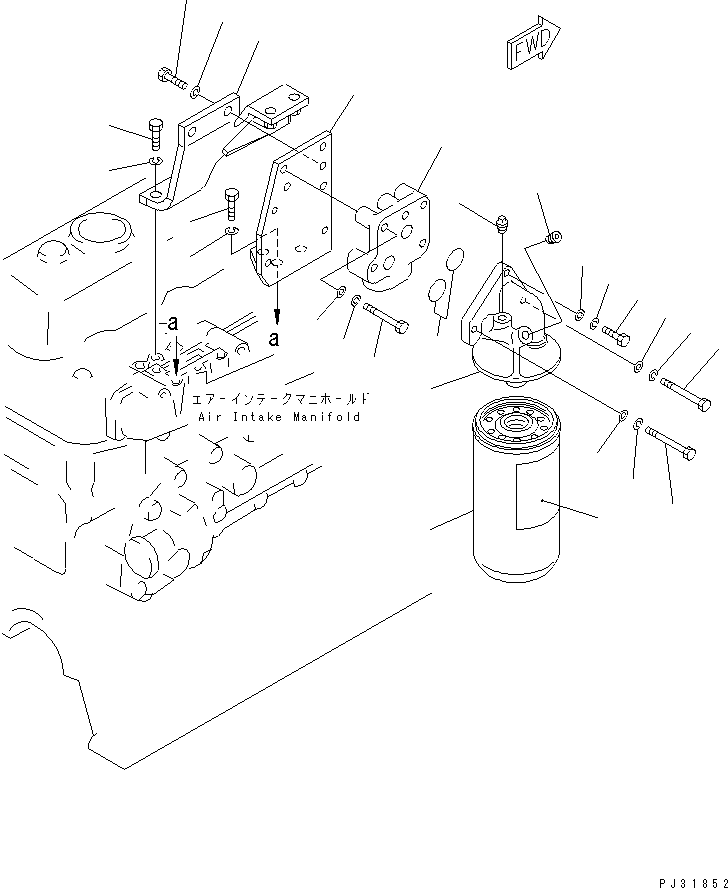 FWD

a

a

エアーインテークマニホールド
Air Intake Manifold

PJ31852